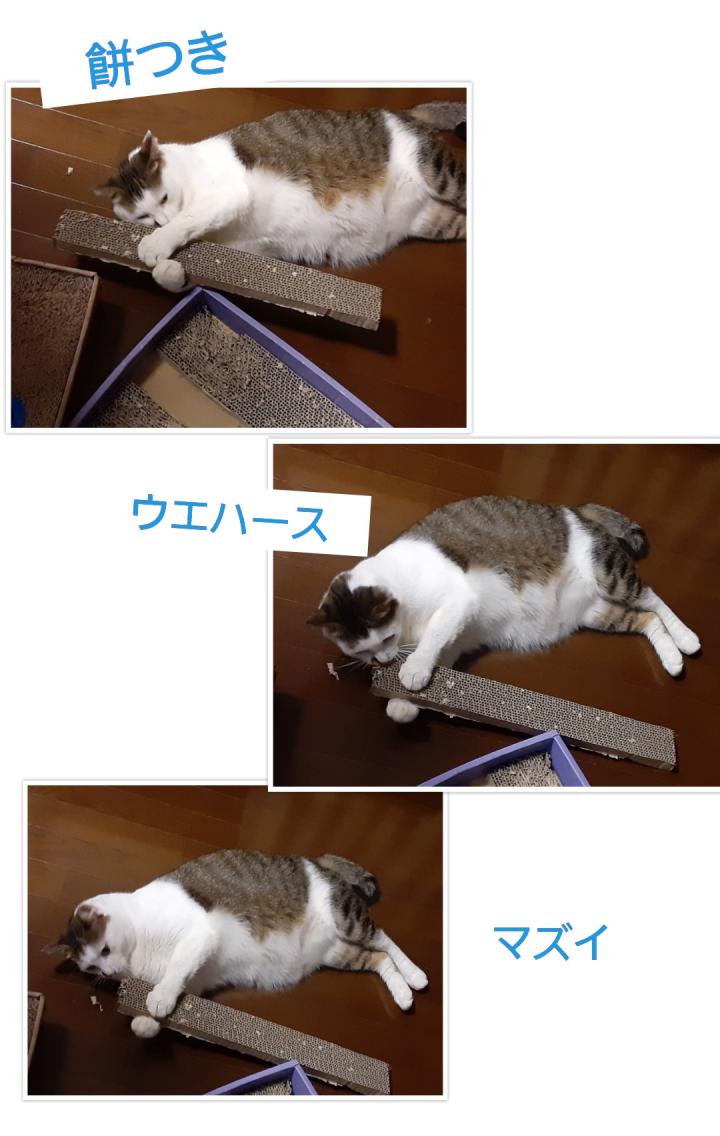 餅つき

ウエハース

マズイ